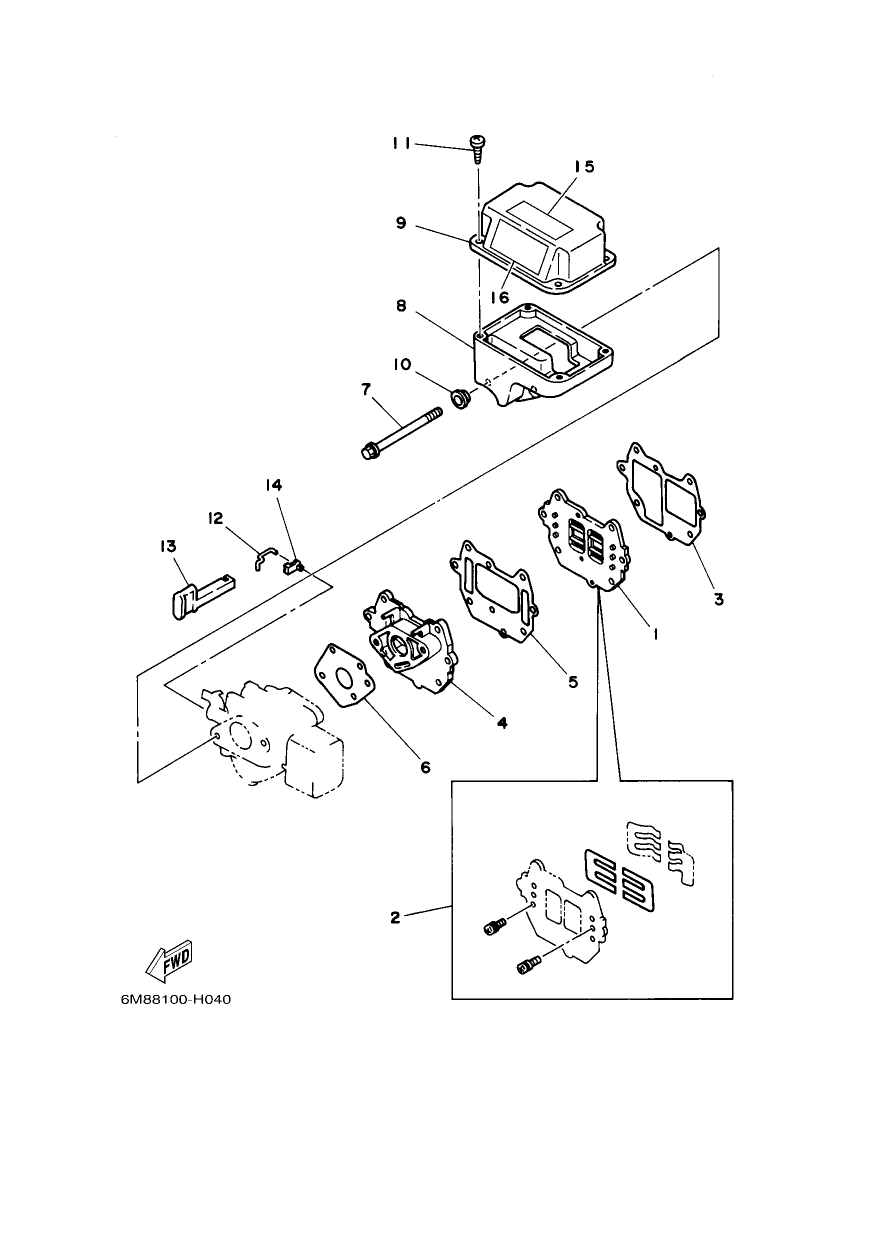 11
15
9
16
8
10
7
14
12
13
3
1
5
4
6
2
FWD
6M88100-H040