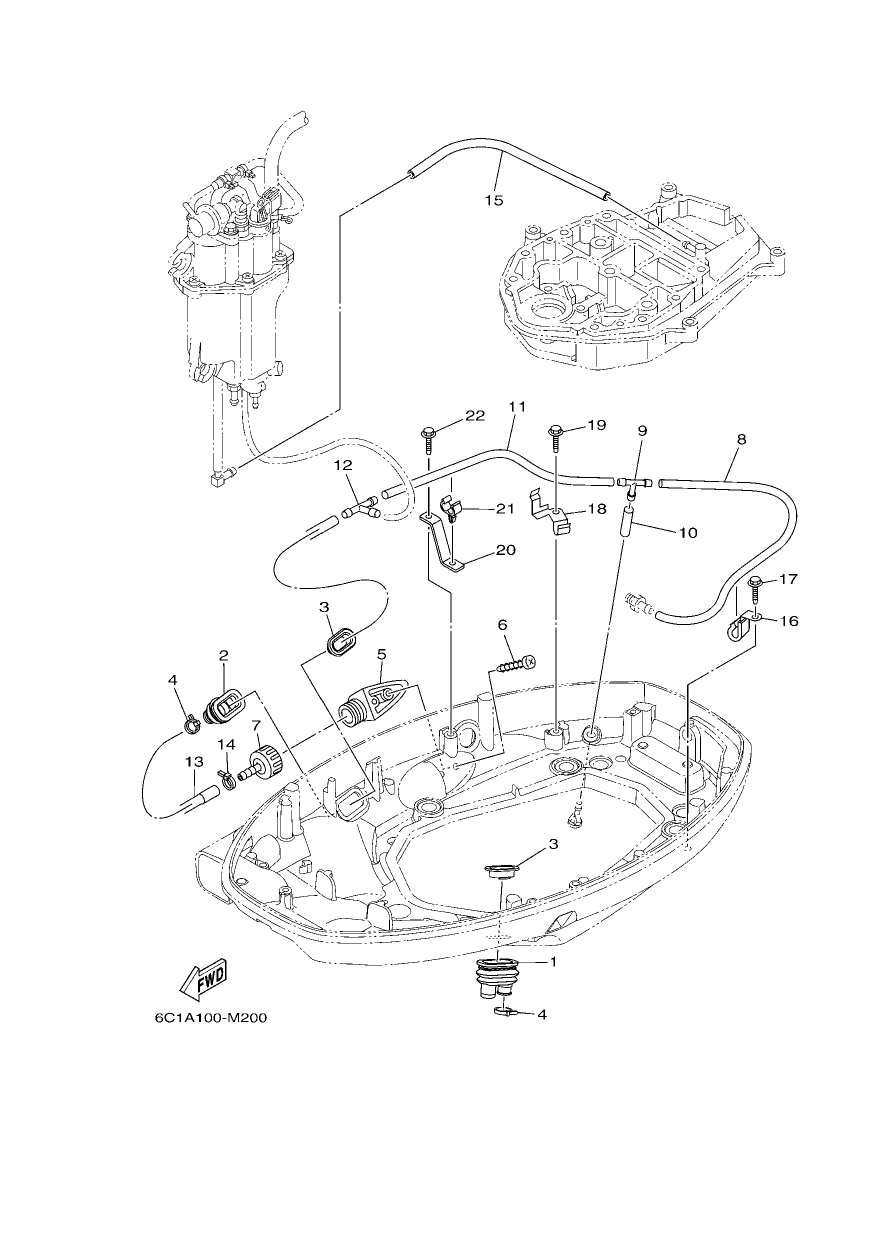 15

22
11
19
9
8
12
21
18
10
20
17
16
3
6
2
5
4
7
14
13
3
1
4
FWD
6C1A100-M200